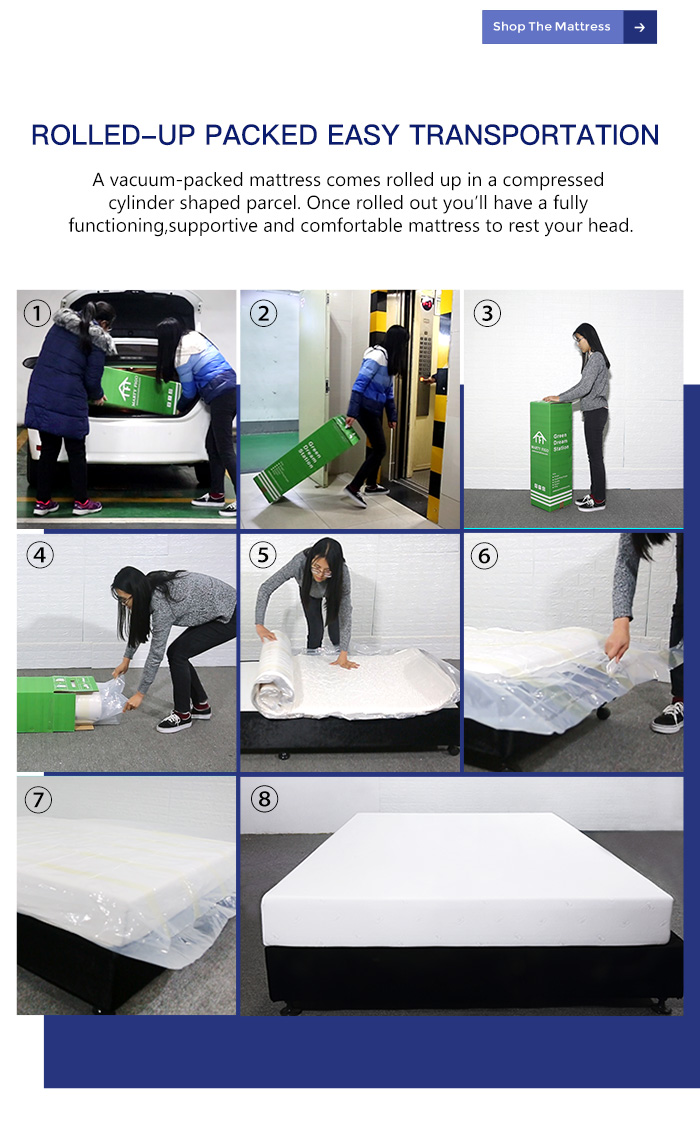 Shop The Mattress →

ROLLED-UP PACKED EASY TRANSPORTATION

A vacuum-packed mattress comes rolled up in a compressed cylinder shaped parcel. Once rolled out you'll have a fully functioning,supportive and comfortable mattress to rest your head.

①

②

Green Dream Station

③

Green Dream Station

④

⑤

⑥

⑦

⑧